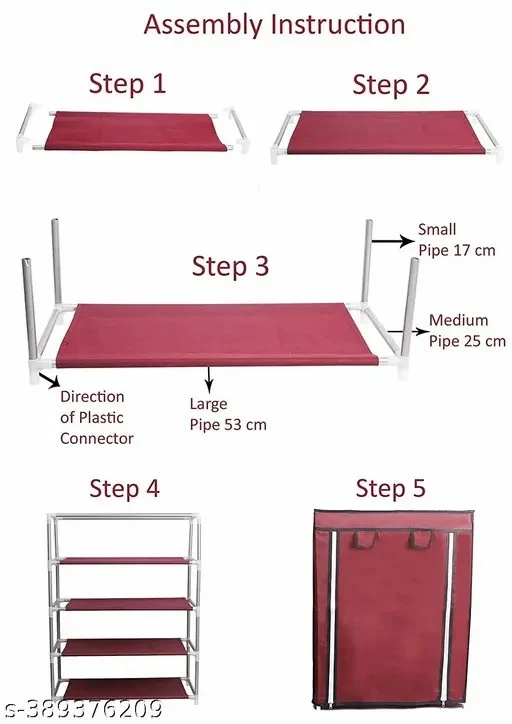 Assembly Instruction

Step 1

Step 2

Step 3

Small Pipe 17 cm

Medium Pipe 25 cm

Direction of Plastic Connector

Large Pipe 53 cm

Step 4

Step 5

s-389376209